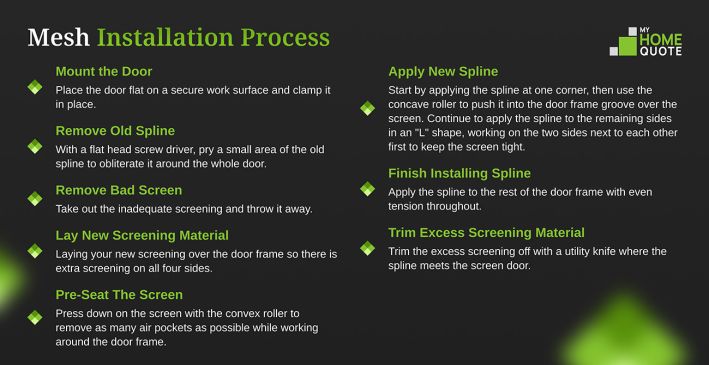 Mesh Installation Process

MY HOME QUOTE

Mount the Door
Place the door flat on a secure work surface and clamp it in place.

Remove Old Spline
With a flat head screw driver, pry a small area of the old spline to obliterate it around the whole door.

Remove Bad Screen
Take out the inadequate screening and throw it away.

Lay New Screening Material
Laying your new screening over the door frame so there is extra screening on all four sides.

Pre-Seat The Screen
Press down on the screen with the convex roller to remove as many air pockets as possible while working around the door frame.

Apply New Spline
Start by applying the spline at one corner, then use the concave roller to push it into the door frame groove over the screen. Continue to apply the spline to the remaining sides in an "L" shape, working on the two sides next to each other first to keep the screen tight.

Finish Installing Spline
Apply the spline to the rest of the door frame with even tension throughout.

Trim Excess Screening Material
Trim the excess screening off with a utility knife where the spline meets the screen door.